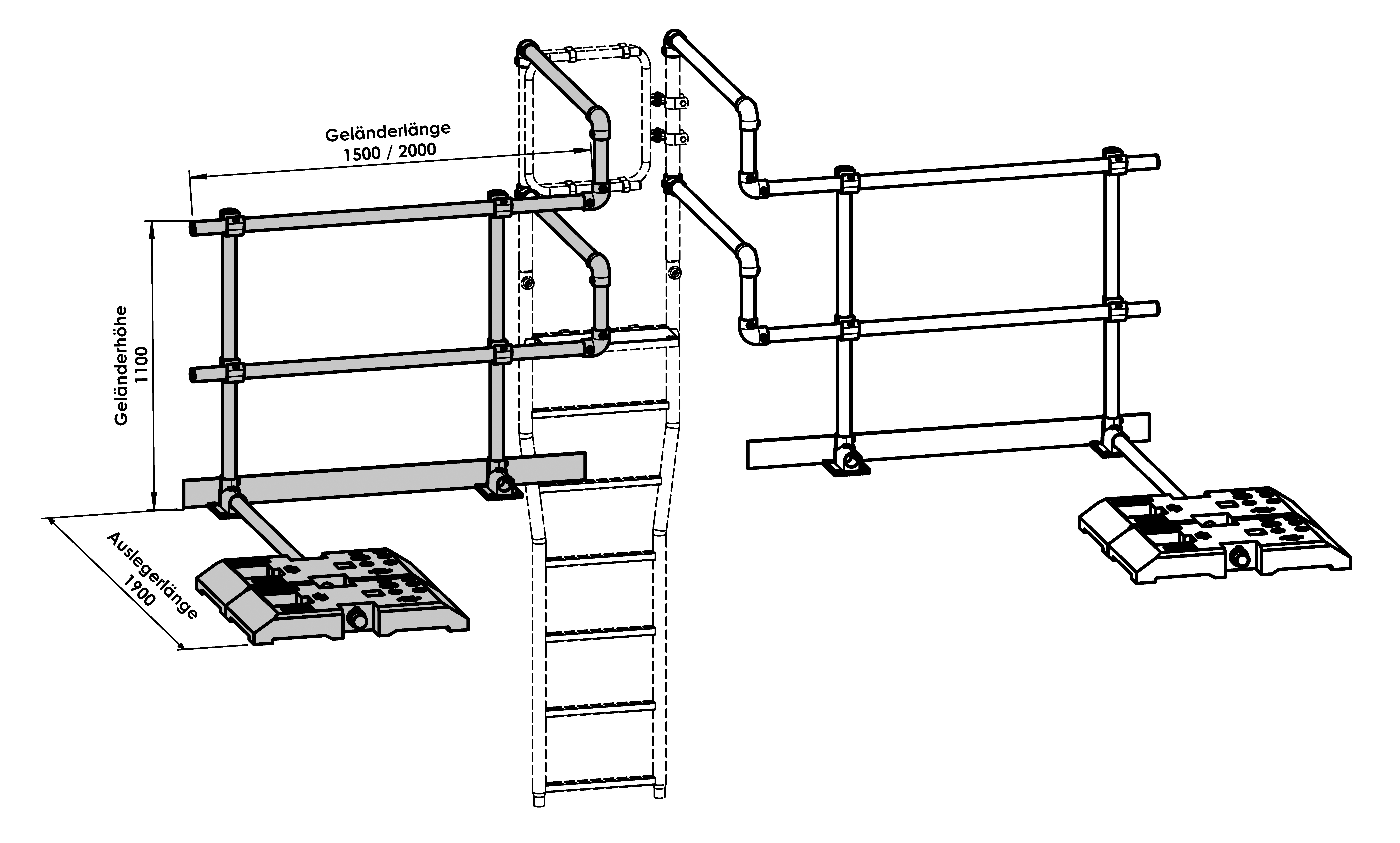 Geländerlänge
1500 / 2000

Geländerhöhe
1100

Auslegerlänge
1900