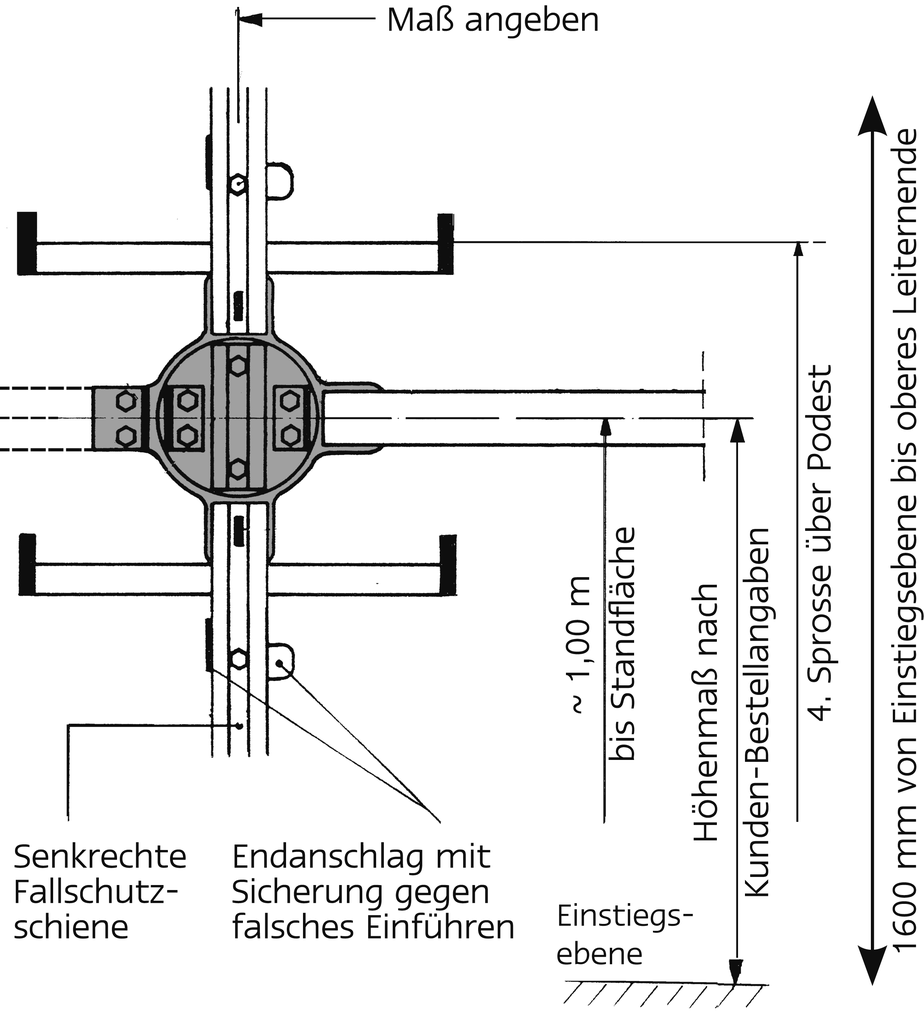 Maß angeben

Senkrechte Fallschutzschiene

Endanschlag mit Sicherung gegen falsches Einführen

~ 1,00 m bis Standfläche

Höhenmaß nach Kunden-Bestellangaben

4. Sprosse über Podest

1600 mm von Einstiegsebene bis oberes Leiternende

Einstiegsebene